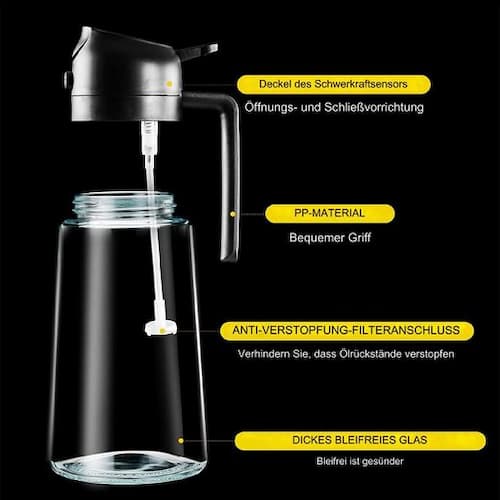 Deckel des Schwerkraftsensors

Öffnungs- und Schließvorrichtung

PP-MATERIAL

Bequemer Griff

ANTI-VERSTOPFUNG-FILTERANSCHLUSS

Verhindern Sie, dass Ölrückstände verstopfen

DICKES BLEIFREIES GLAS

Bleifrei ist gesünder